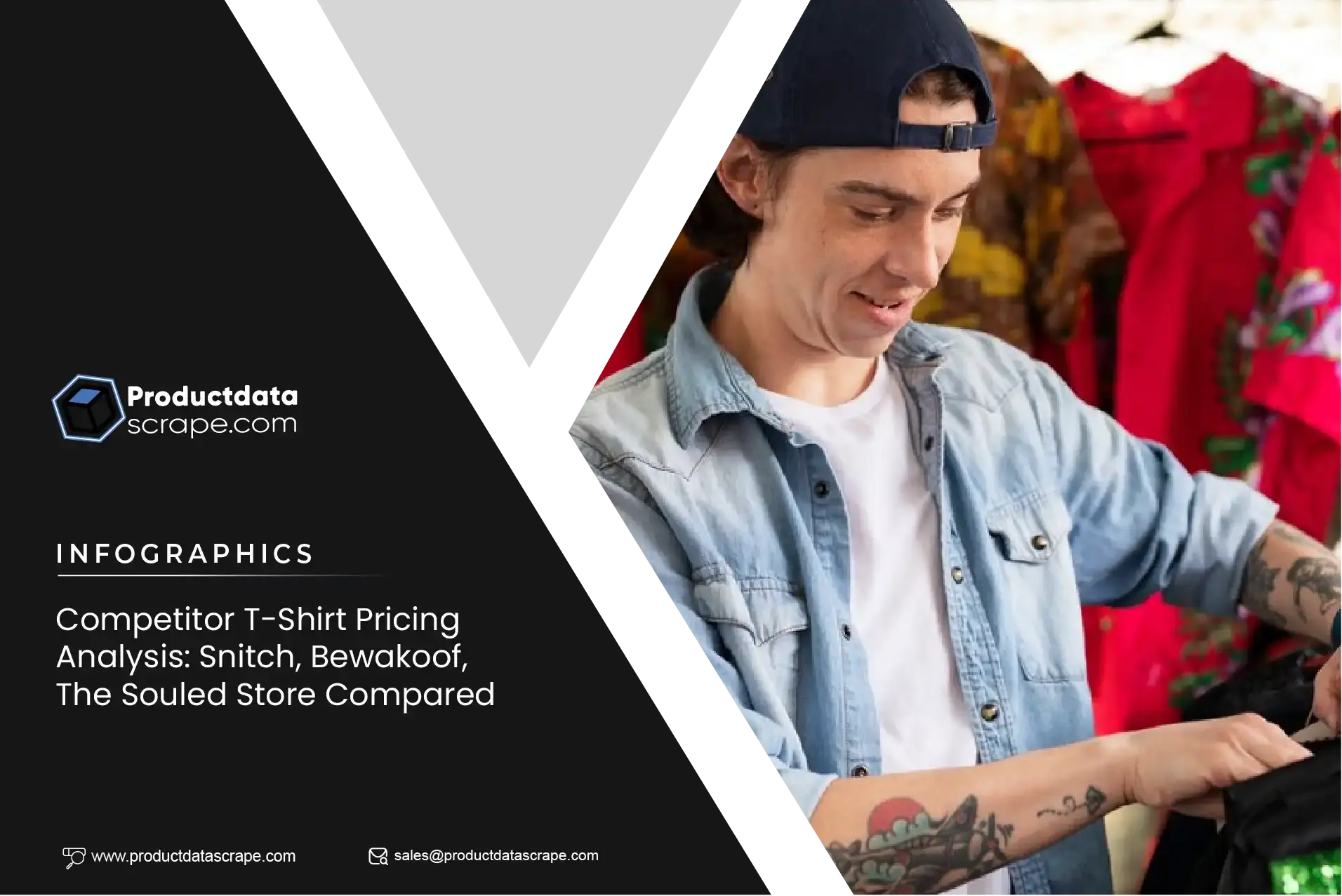 Productdata
scrape.com

INFOGRAPHICS

Competitor T-Shirt Pricing Analysis: Snitch, Bewakoof, The Souled Store Compared

www.productdatascrape.com

sales@productdatascrape.com